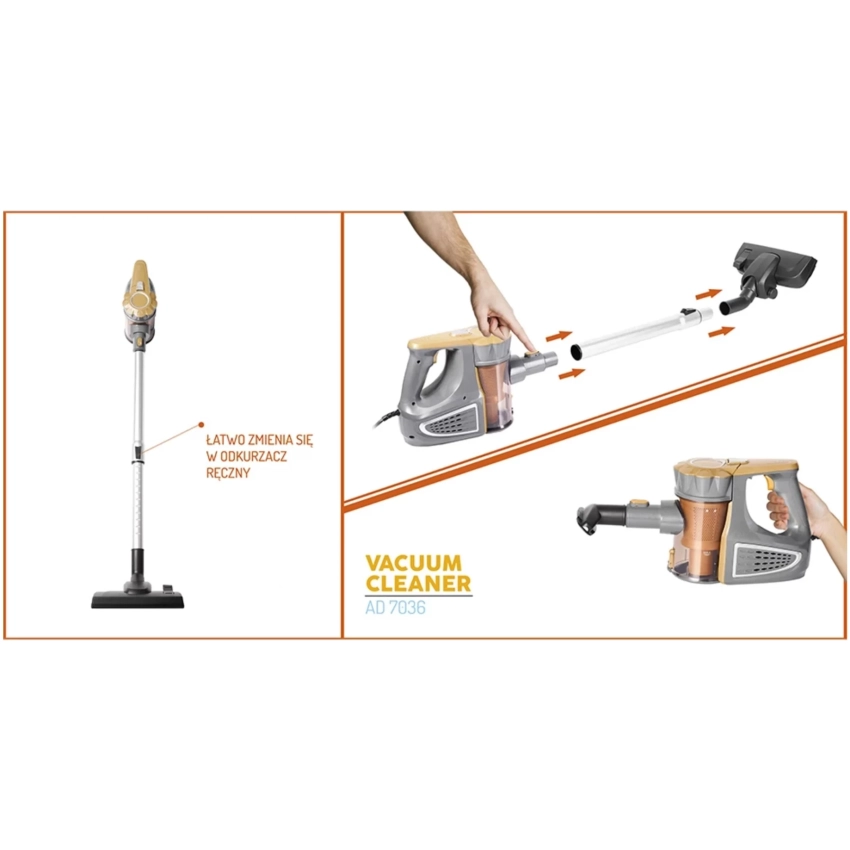 ŁATWO ZMIENIA SIĘ W ODKURZACZ RĘCZNY

VACUUM CLEANER
AD 7036