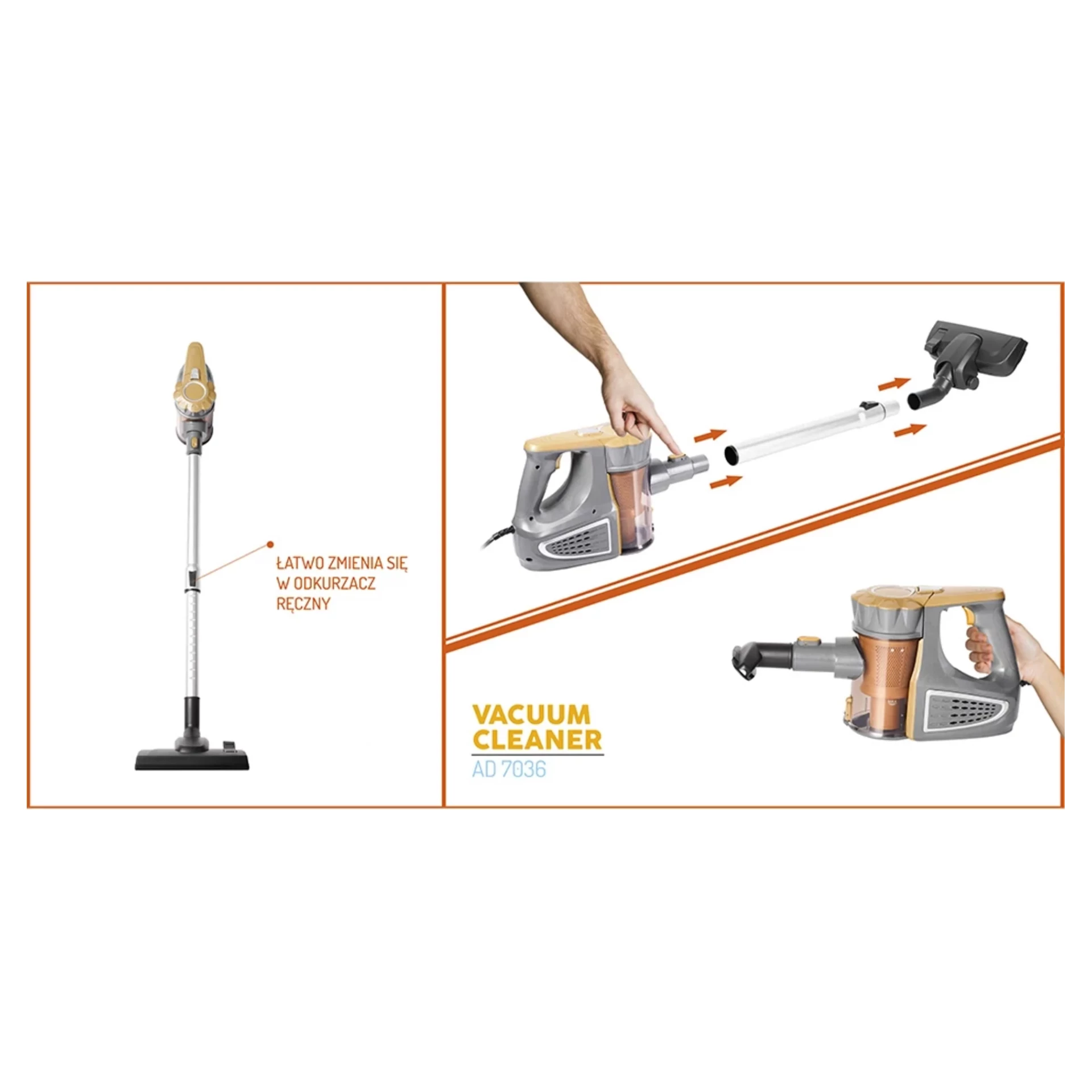 ŁATWO ZMIENIA SIĘ W ODKURZACZ RĘCZNY

VACUUM CLEANER
AD 7036